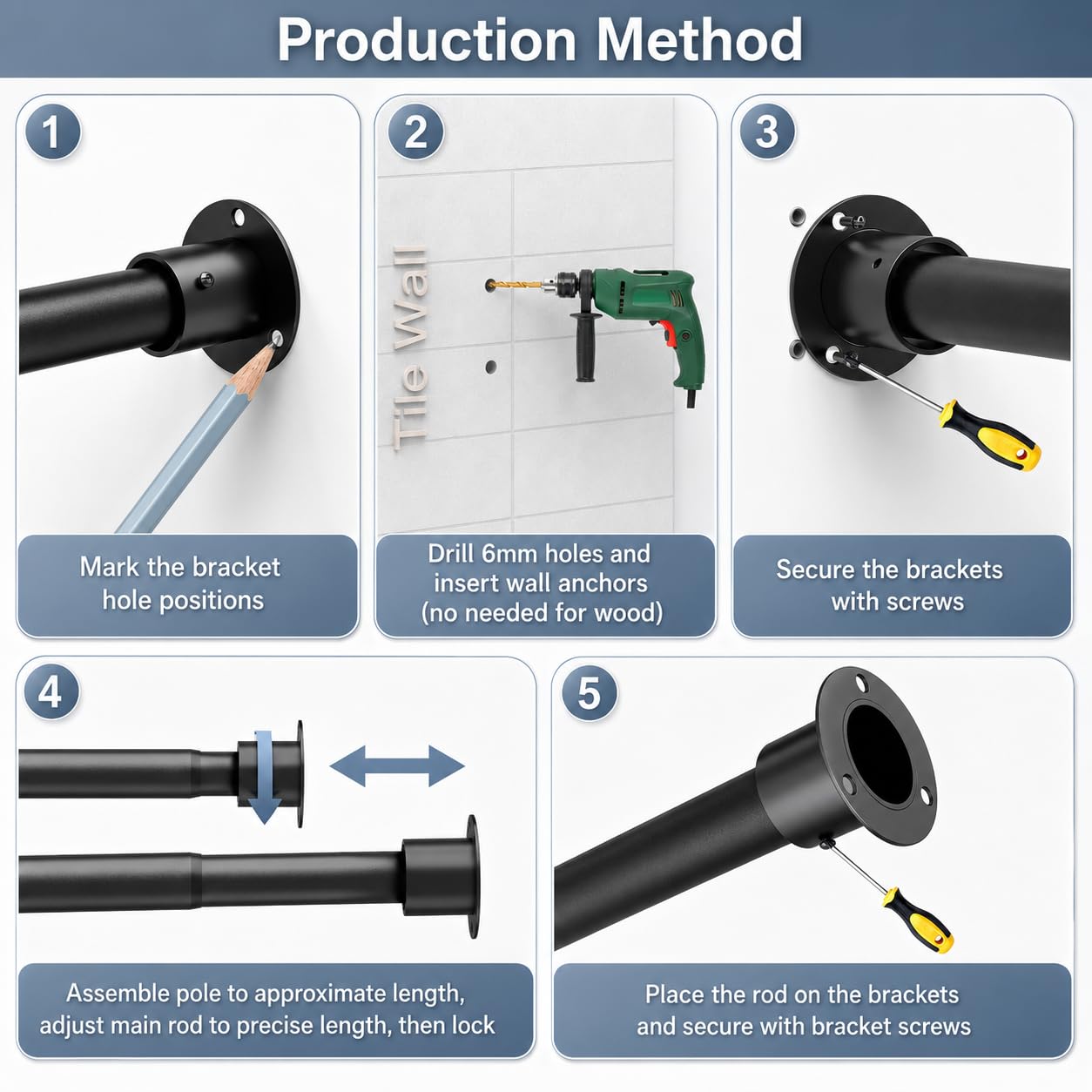 Production Method

1

Mark the bracket hole positions

2

Tile Wall

Drill 6mm holes and insert wall anchors (no needed for wood)

3

Secure the brackets with screws

4

Assemble pole to approximate length, adjust main rod to precise length, then lock

5

Place the rod on the brackets and secure with bracket screws