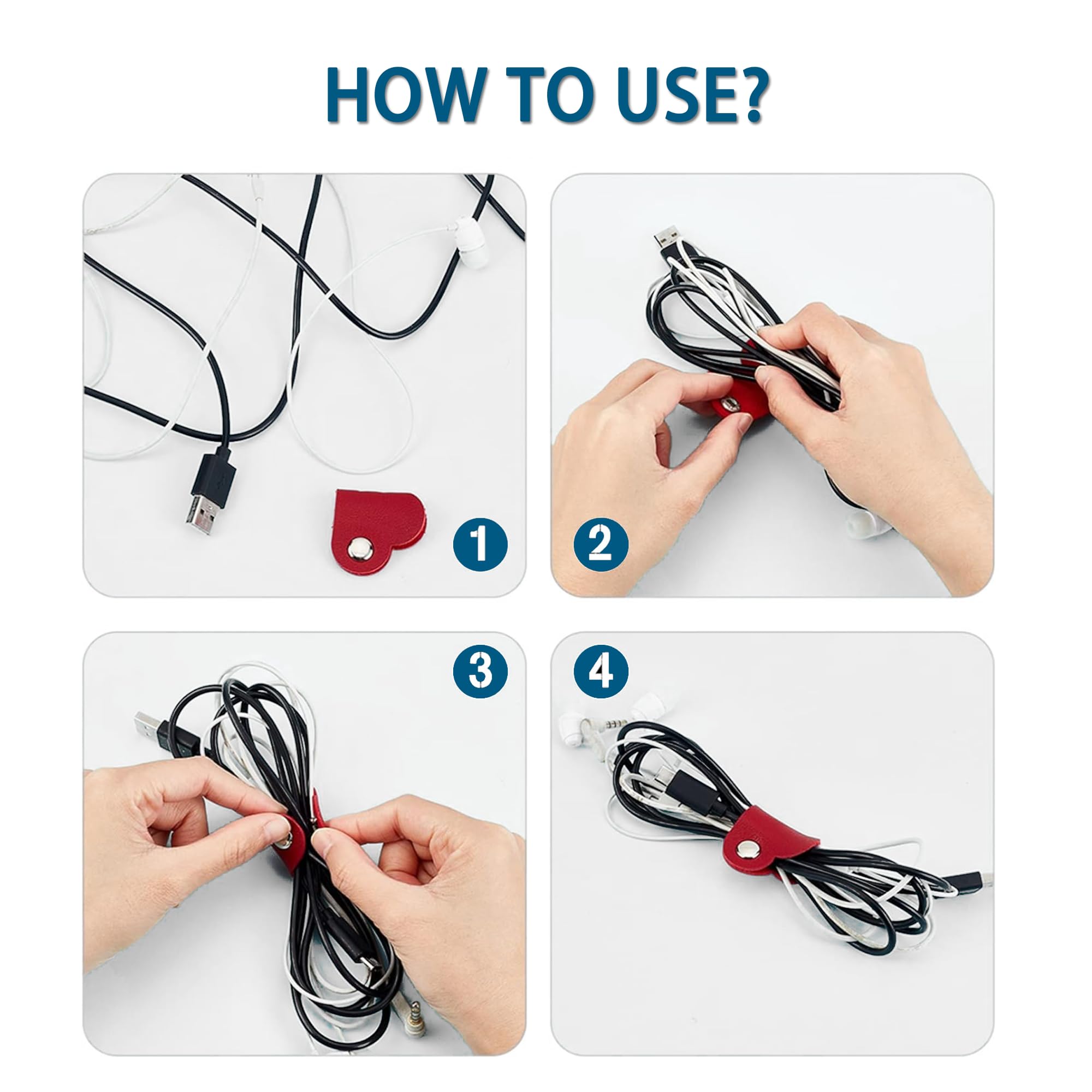 HOW TO USE?

1

2

3

4