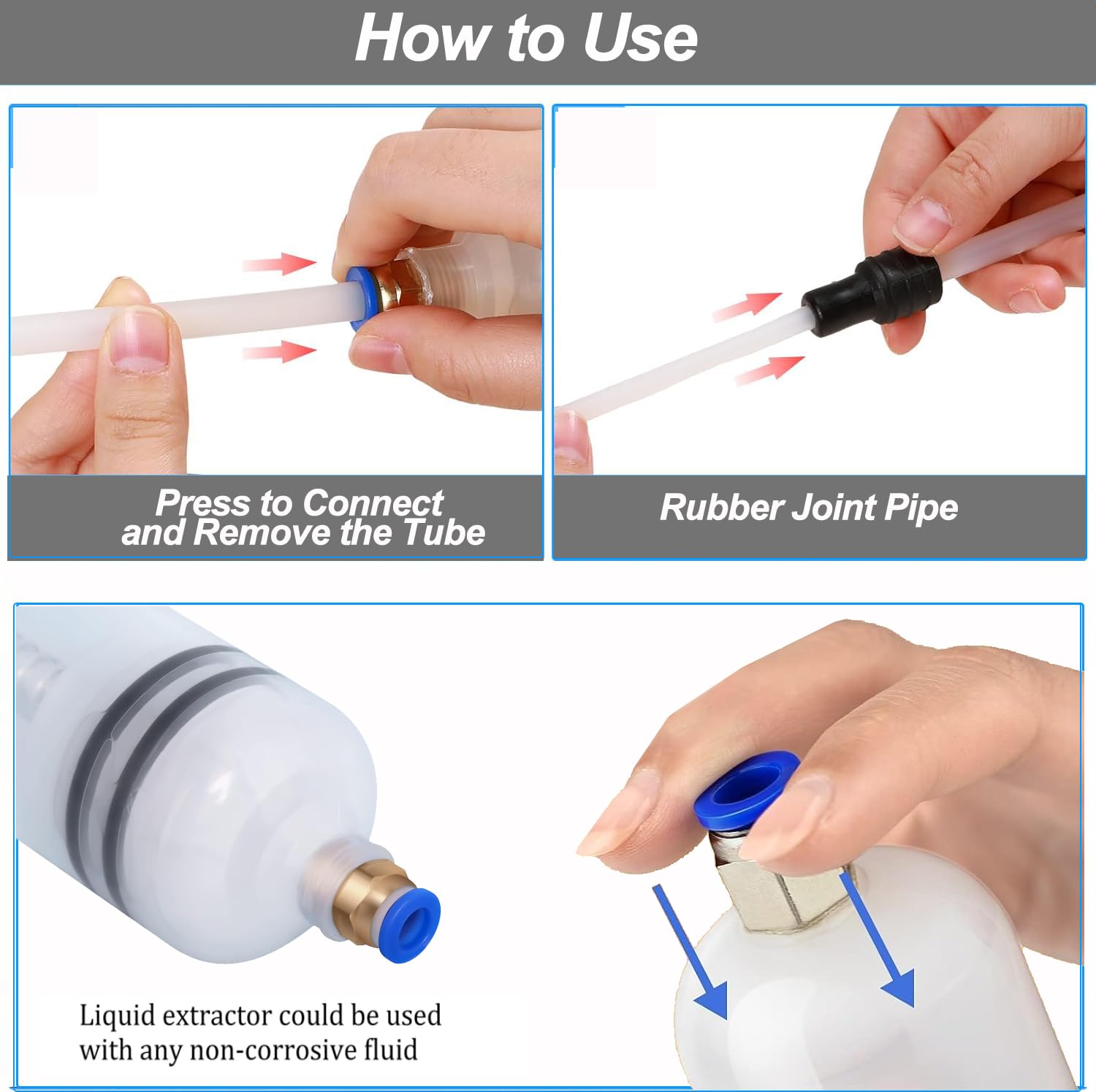 How to Use

Press to Connect
and Remove the Tube

Rubber Joint Pipe

Liquid extractor could be used
with any non-corrosive fluid