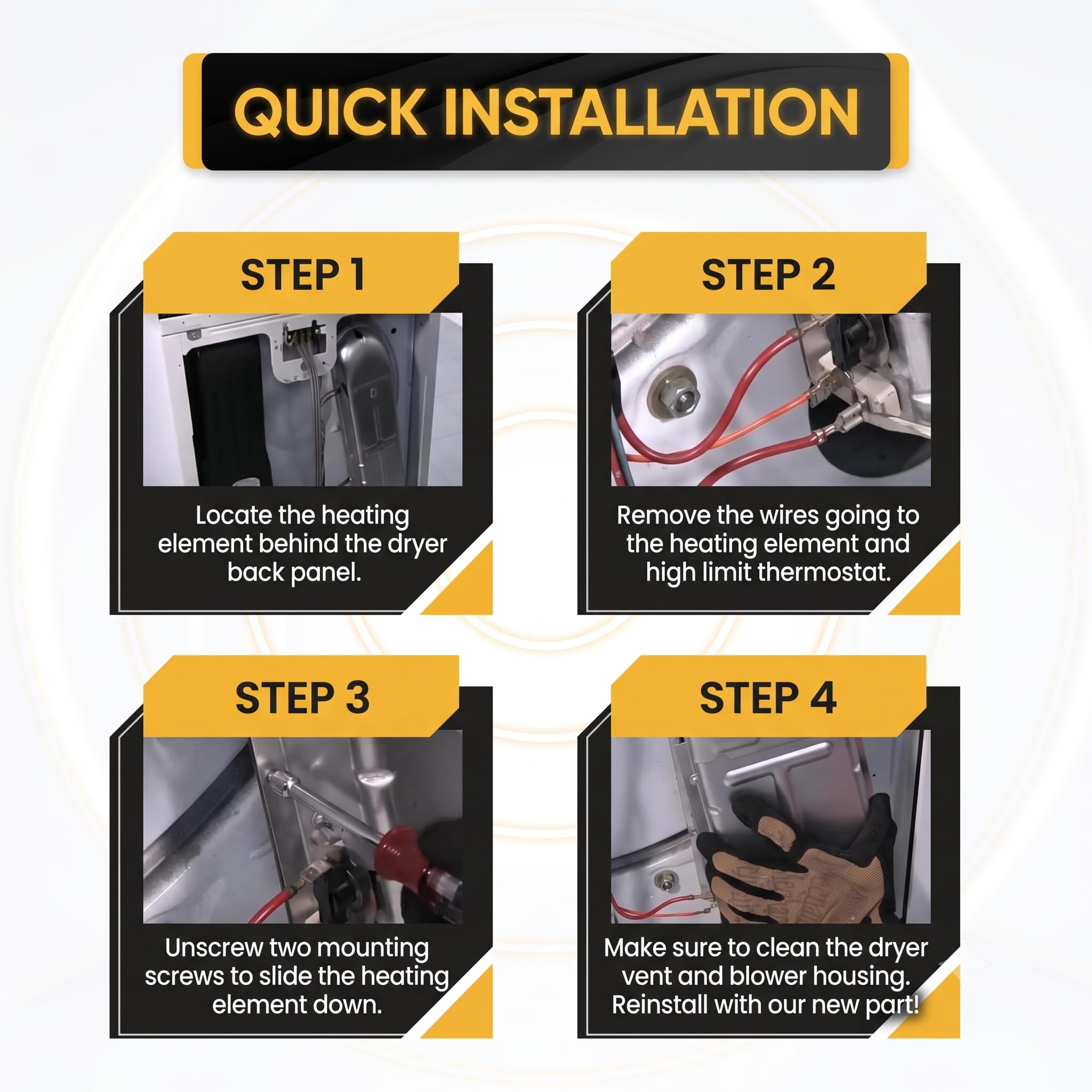 QUICK INSTALLATION

STEP 1

Locate the heating element behind the dryer back panel.

STEP 2

Remove the wires going to the heating element and high limit thermostat.

STEP 3

Unscrew two mounting screws to slide the heating element down.

STEP 4

Make sure to clean the dryer vent and blower housing. Reinstall with our new part!