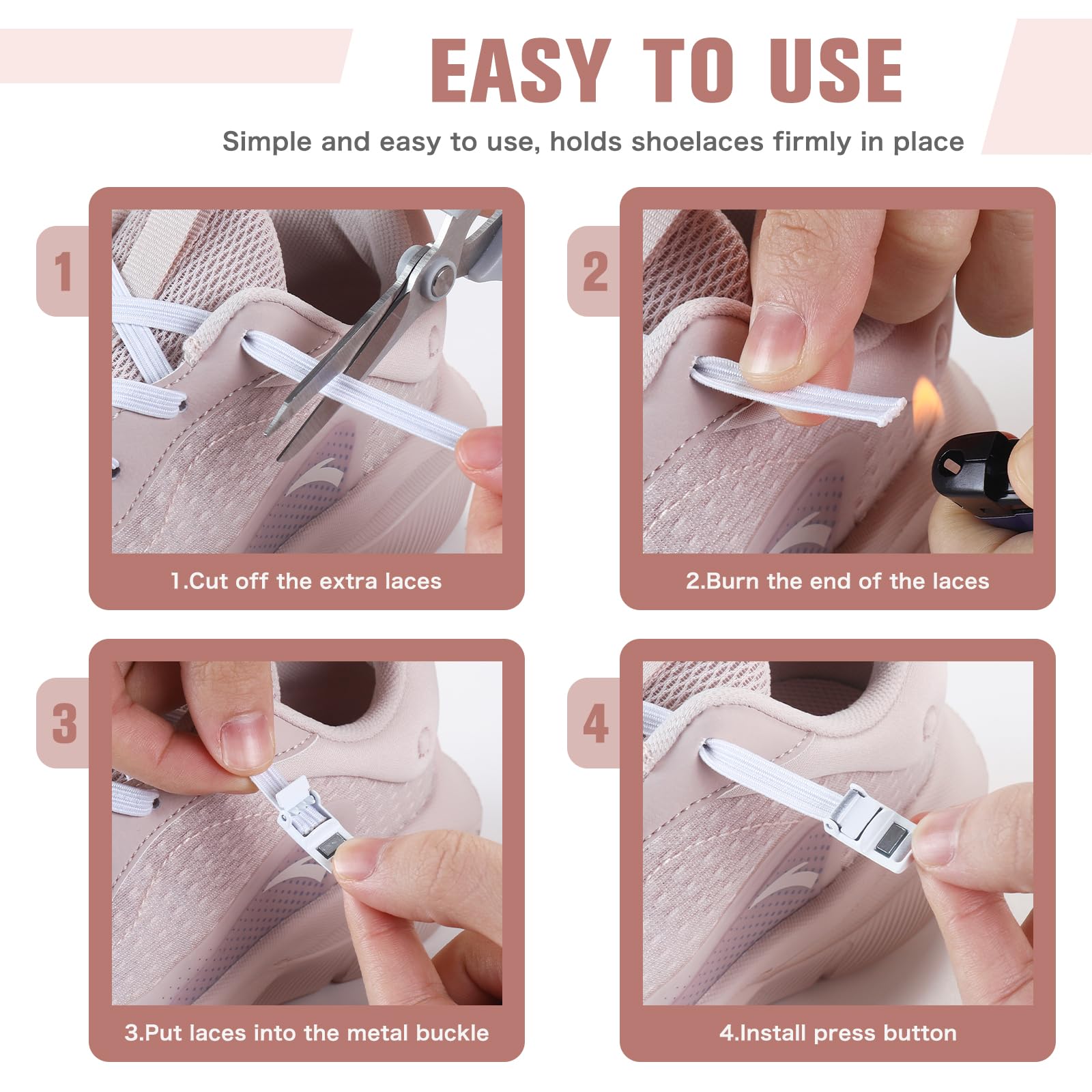 EASY TO USE

Simple and easy to use, holds shoelaces firmly in place

1

1.Cut off the extra laces

2

2.Burn the end of the laces

3

3.Put laces into the metal buckle

4

4.Install press button