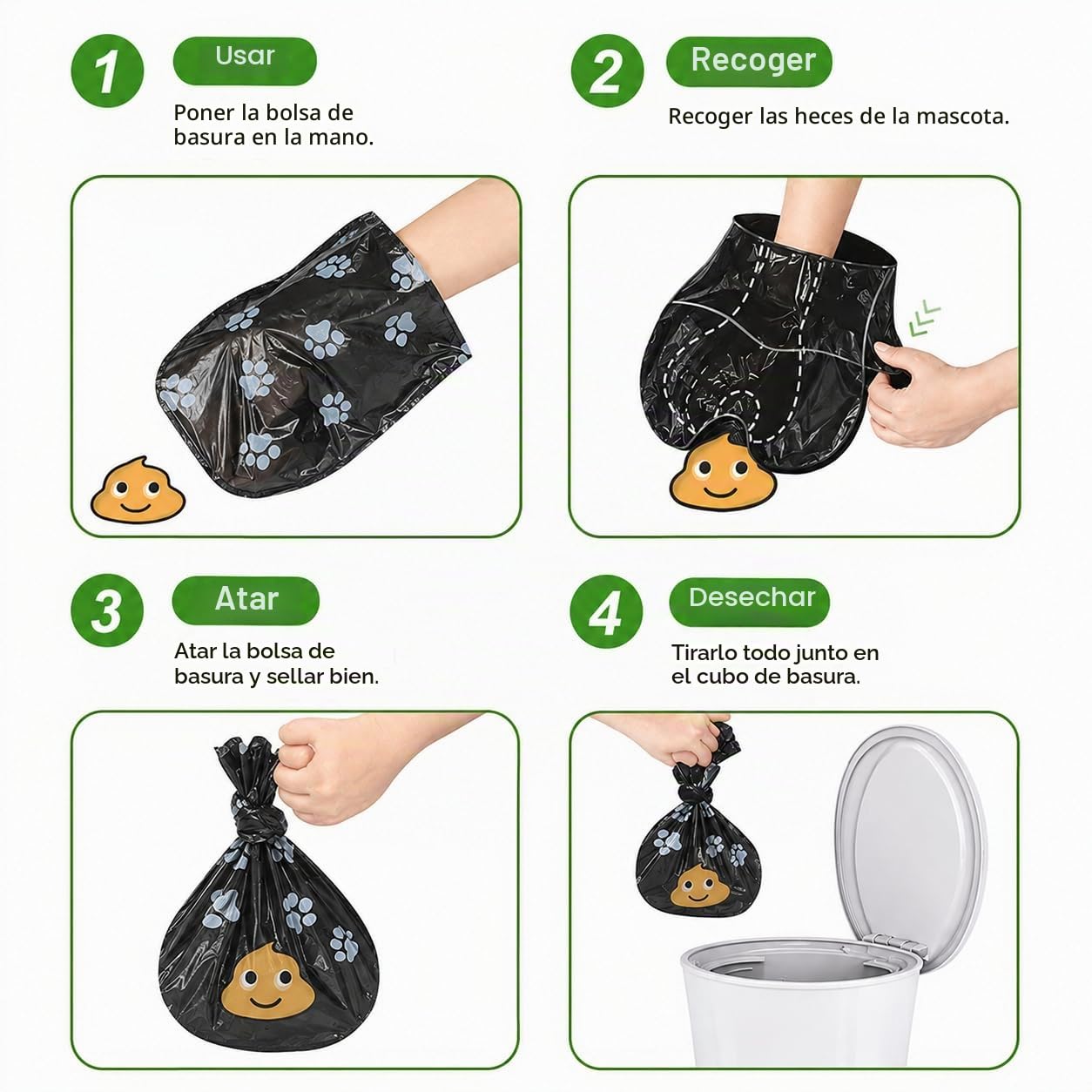 1

Usar

Poner la bolsa de basura en la mano.

2

Recoger

Recoger las heces de la mascota.

3

Atar

Atar la bolsa de basura y sellar bien.

4

Desechar

Tirarlo todo junto en el cubo de basura.