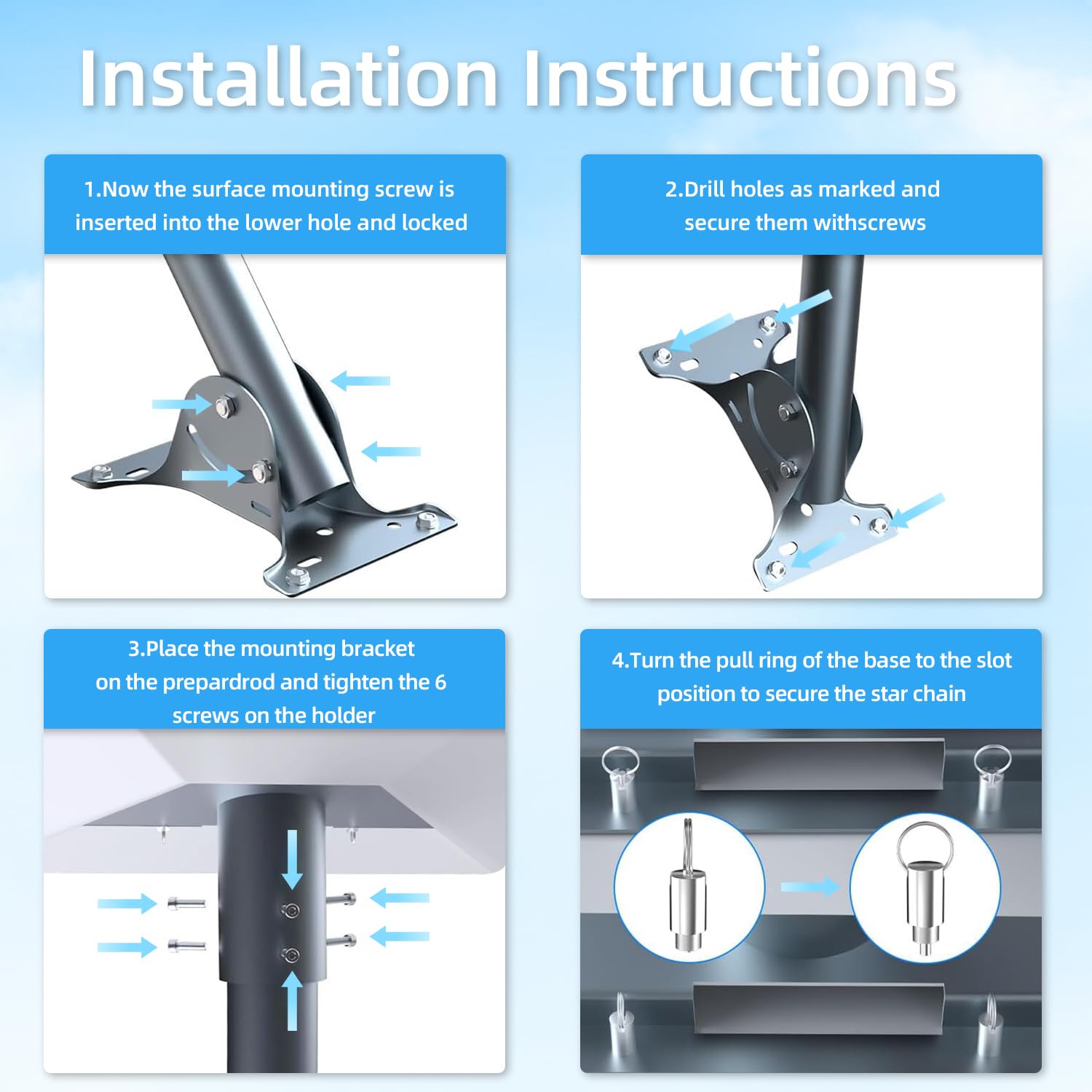 Installation Instructions

1.Now the surface mounting screw is inserted into the lower hole and locked

2.Drill holes as marked and secure them withscrews

3.Place the mounting bracket on the prepardrod and tighten the 6 screws on the holder

4.Turn the pull ring of the base to the slot position to secure the star chain