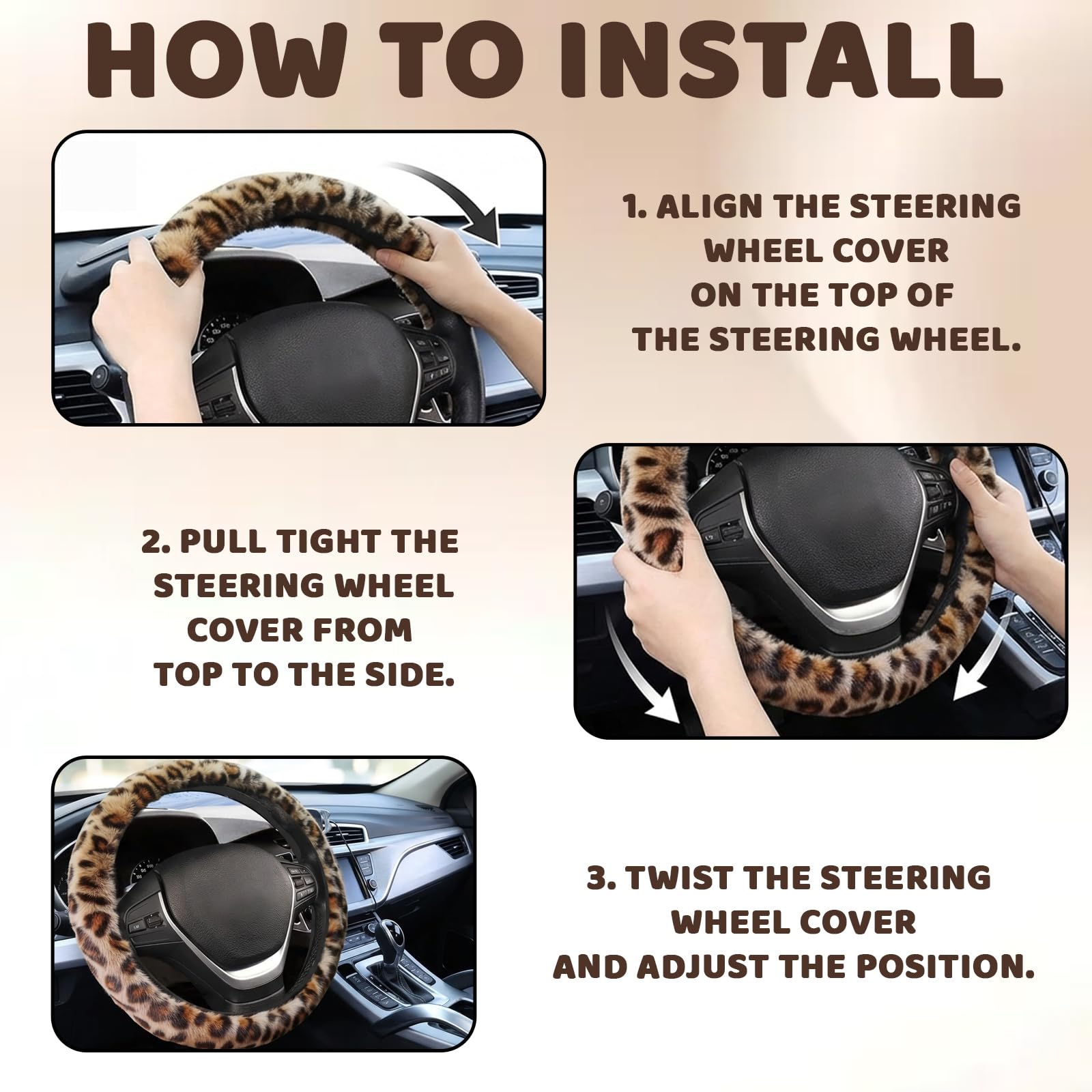 HOW TO INSTALL

1. ALIGN THE STEERING WHEEL COVER ON THE TOP OF THE STEERING WHEEL.

2. PULL TIGHT THE STEERING WHEEL COVER FROM TOP TO THE SIDE.

3. TWIST THE STEERING WHEEL COVER AND ADJUST THE POSITION.