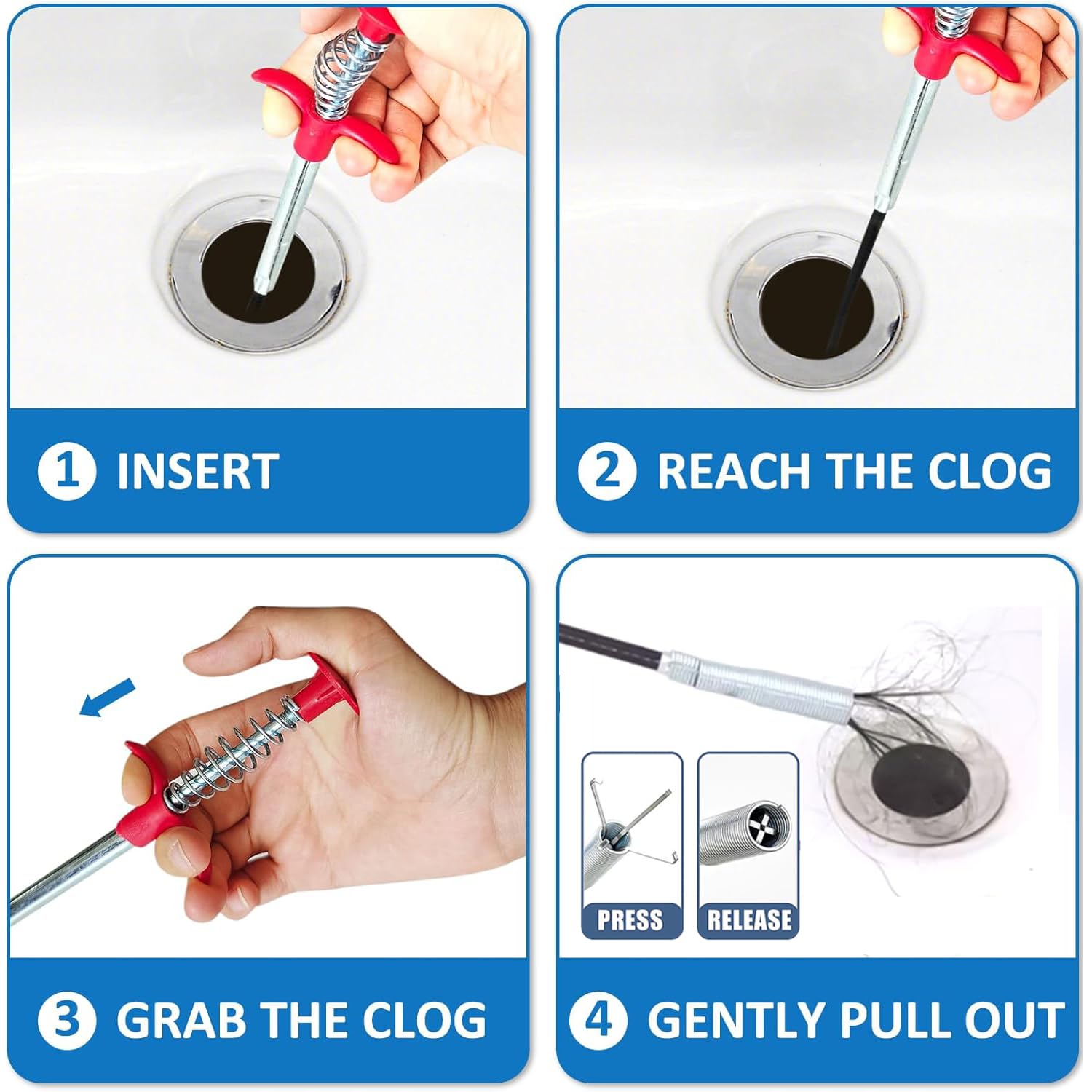 1 INSERT

2 REACH THE CLOG

3 GRAB THE CLOG

PRESS

RELEASE

4 GENTLY PULL OUT