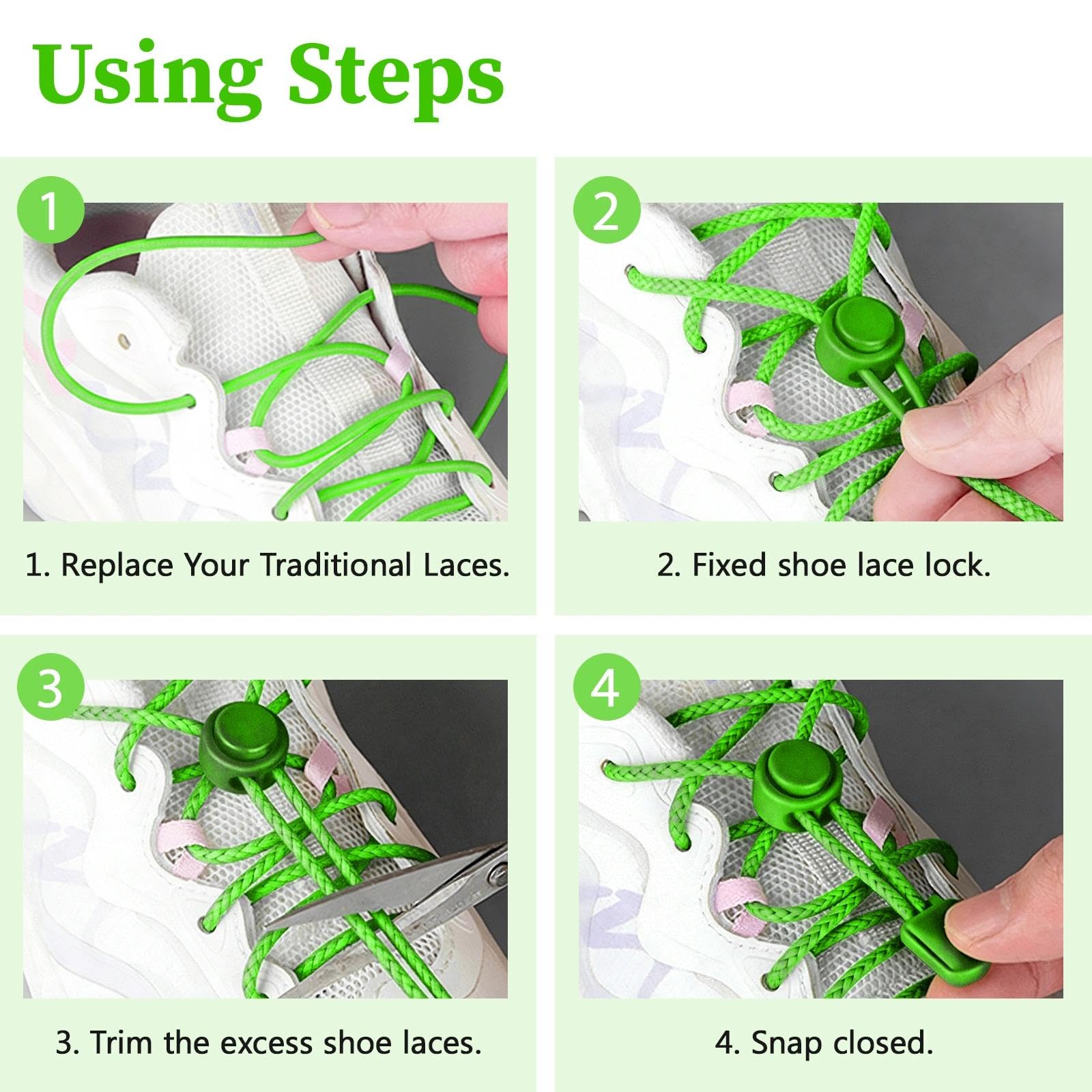 Using Steps

1

1. Replace Your Traditional Laces.

2

2. Fixed shoe lace lock.

3

3. Trim the excess shoe laces.

4

4. Snap closed.