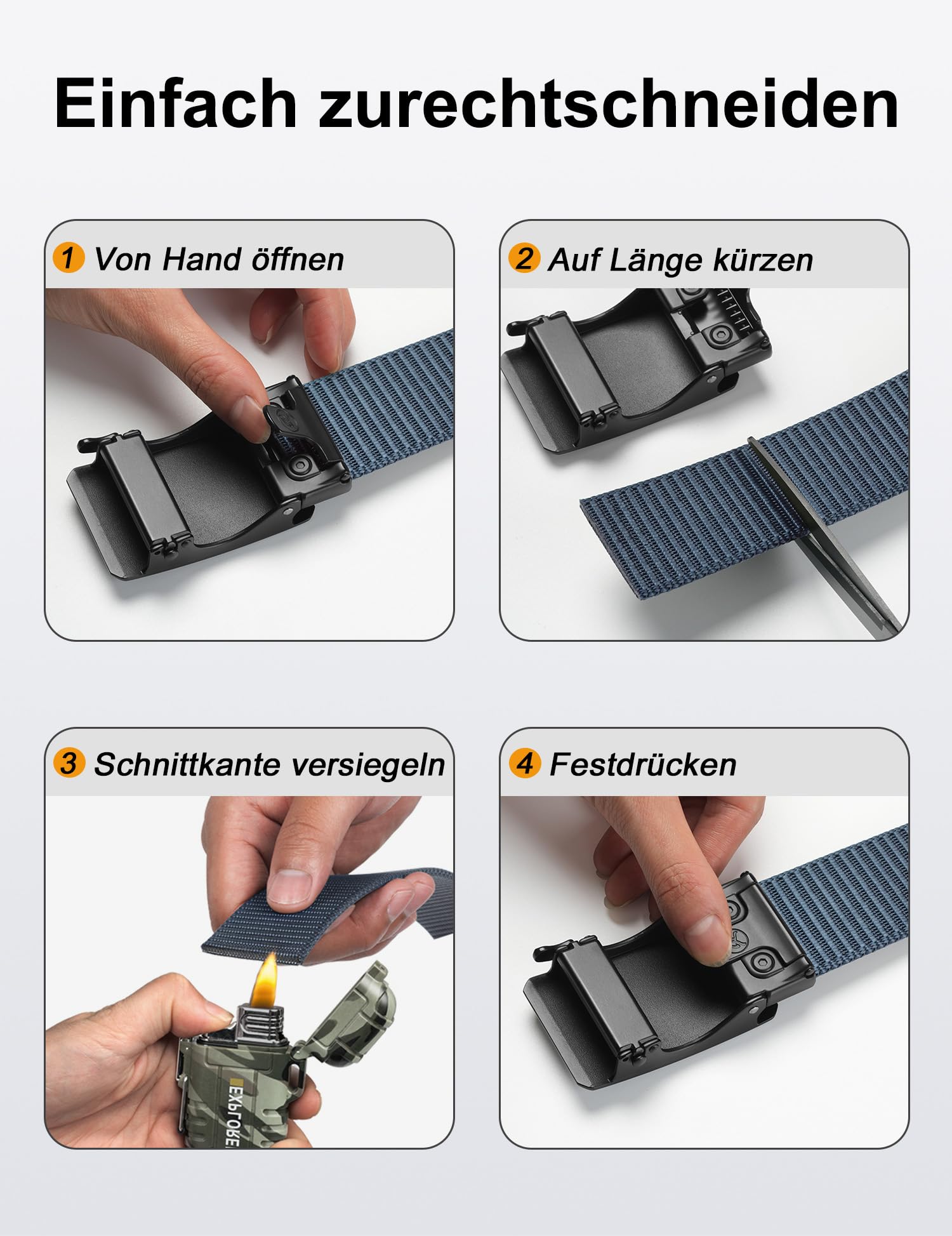 Einfach zurechtschneiden

1 Von Hand öffnen

2 Auf Länge kürzen

3 Schnittkante versiegeln

4 Festdrücken