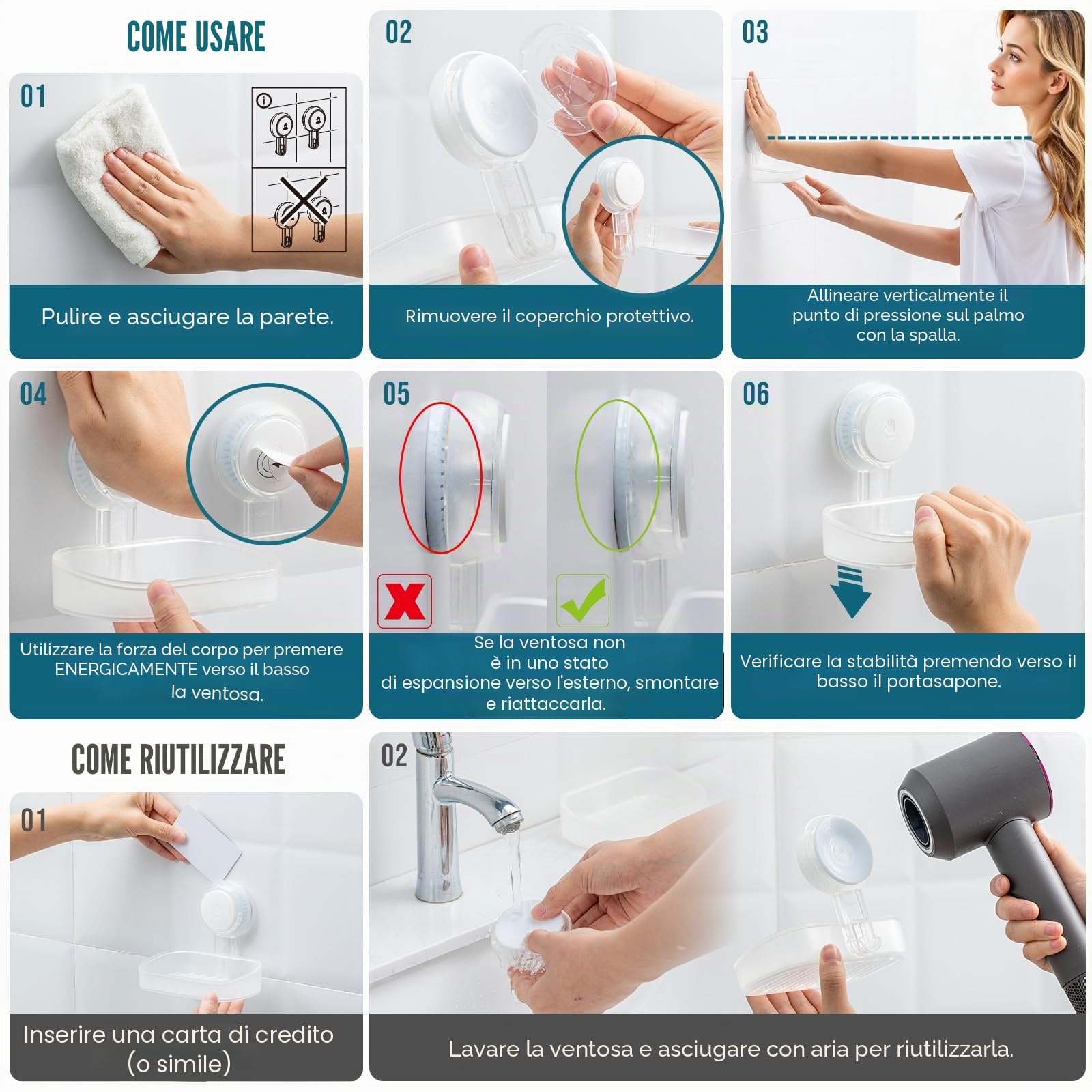 COME USARE

01

Pulire e asciugare la parete.

02

Rimuovere il coperchio protettivo.

03

Allineare verticalmente il punto di pressione sul palmo con la spalla.

04

Utilizzare la forza del corpo per premere ENERGICAMENTE verso il basso la ventosa.

05

Se la ventosa non è in uno stato di espansione verso l'esterno, smontare e riattaccarla.

06

Verificare la stabilità premendo verso il basso il portasapone.

COME RIUTILIZZARE

01

Inserire una carta di credito (o simile)

02

Lavare la ventosa e asciugare con aria per riutilizzarla.