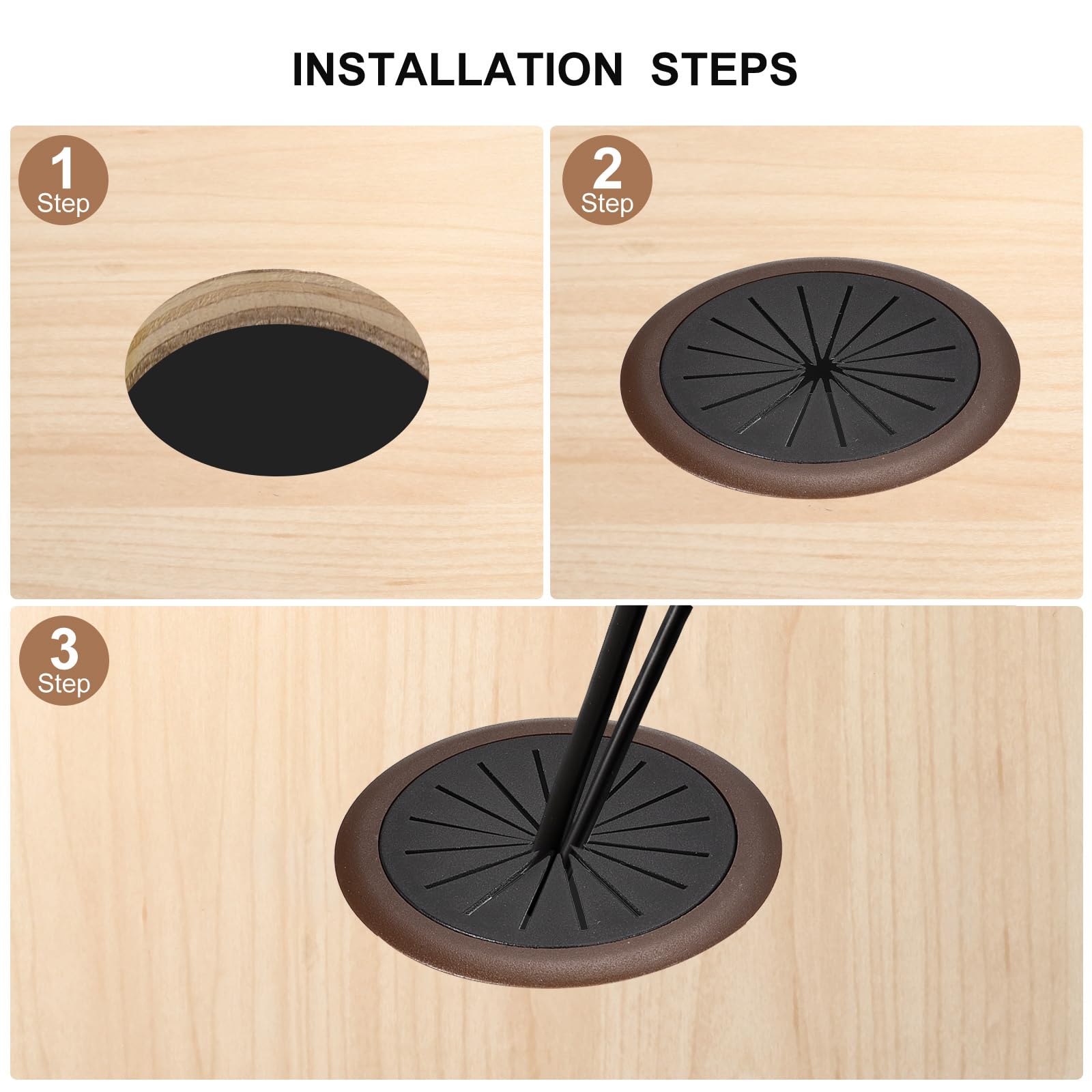 INSTALLATION STEPS

1
Step

2
Step

3
Step