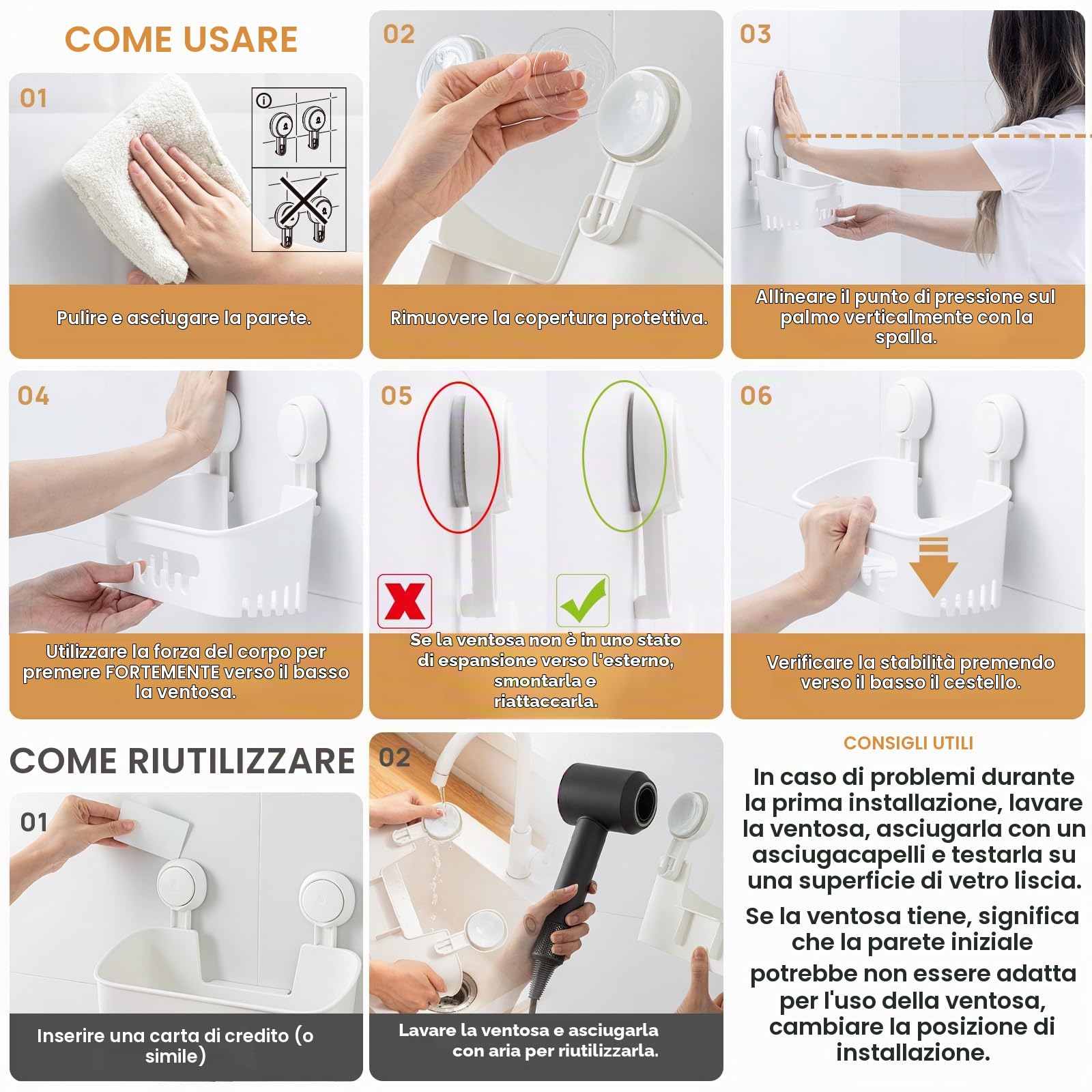 COME USARE

01

Pulire e asciugare la parete.

02

Rimuovere la copertura protettiva.

03

Allineare il punto di pressione sul palmo verticalmente con la spalla.

04

Utilizzare la forza del corpo per premere FORTEMENTE verso il basso la ventosa.

05

Se la ventosa non è in uno stato di espansione verso l'esterno, smontarla e riattaccarla.

06

Verificare la stabilità premendo verso il basso il cestello.

COME RIUTILIZZARE

01

Inserire una carta di credito (o simile)

02

Lavare la ventosa e asciugarla con aria per riutilizzarla.

CONSIGLI UTILI

In caso di problemi durante la prima installazione, lavare la ventosa, asciugarla con un asciugacapelli e testarla su una superficie di vetro liscia.

Se la ventosa tiene, significa che la parete iniziale potrebbe non essere adatta per l'uso della ventosa, cambiare la posizione di installazione.